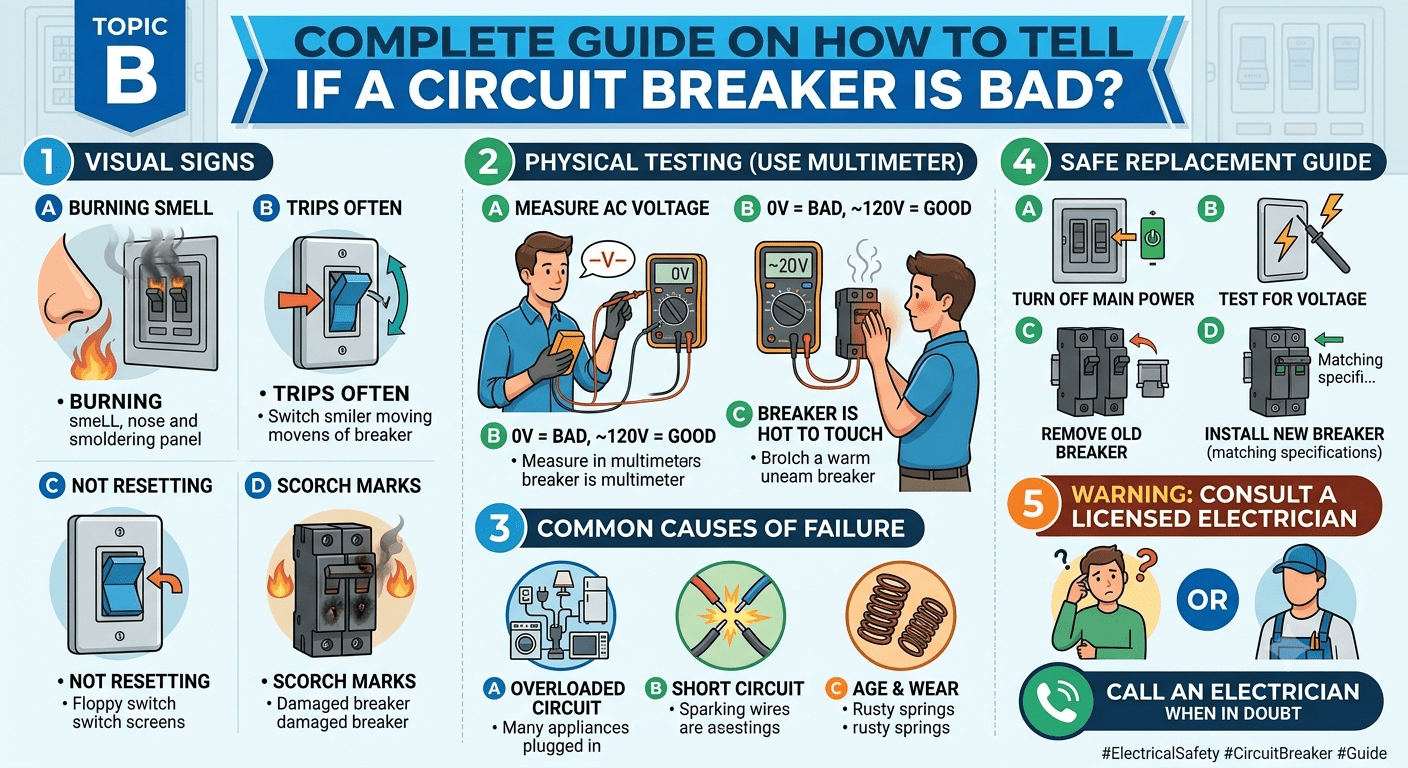 TOPIC
B

COMPLETE GUIDE ON HOW TO TELL IF A CIRCUIT BREAKER IS BAD?

1 VISUAL SIGNS

A BURNING SMELL

• BURNING
smeLL, nose and smoldering panel

B TRIPS OFTEN

• TRIPS OFTEN
• Switch smiler moving movens of breaker

C NOT RESETTING

• NOT RESETTING
• Floppy switch switch screens

D SCORCH MARKS

• SCORCH MARKS
• Damaged breaker damaged breaker

2 PHYSICAL TESTING (USE MULTIMETER)

A MEASURE AC VOLTAGE

–V–

0V

B 0V = BAD, ~120V = GOOD

~20V

B 0V = BAD, ~120V = GOOD
• Measure in multimeters breaker is multimeter

C BREAKER IS HOT TO TOUCH
• Brolch a warm uneam breaker

3 COMMON CAUSES OF FAILURE

A OVERLOADED CIRCUIT
• Many appliances plugged in

B SHORT CIRCUIT
• Sparking wires are asestings

C AGE & WEAR
• Rusty springs
• rusty springs

4 SAFE REPLACEMENT GUIDE

A
TURN OFF MAIN POWER

B
TEST FOR VOLTAGE

C
REMOVE OLD BREAKER

D
Matching specifi...
INSTALL NEW BREAKER (matching specifications)

5 WARNING: CONSULT A LICENSED ELECTRICIAN

OR

CALL AN ELECTRICIAN WHEN IN DOUBT

#ElectricalSafety #CircuitBreaker #Guide